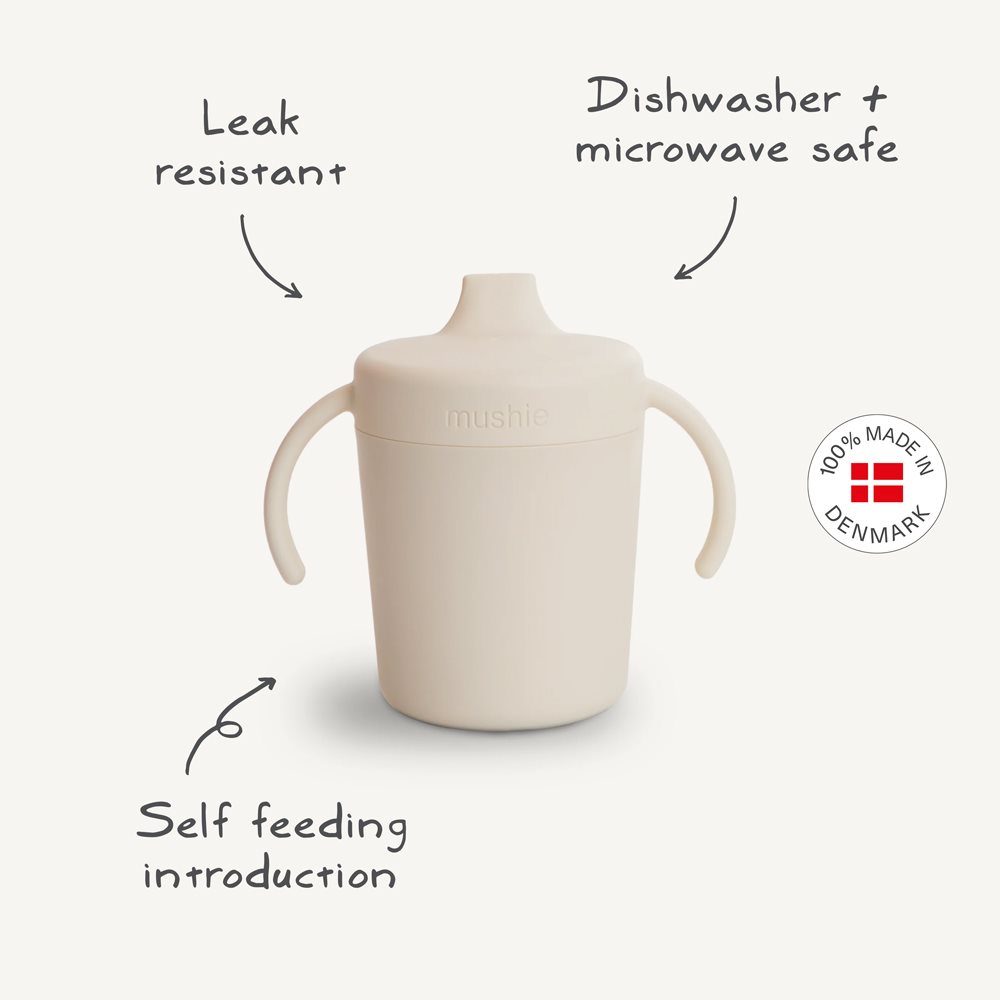 Leak resistant

Dishwasher + microwave safe

mushie

100% MADE IN DENMARK

Self feeding introduction